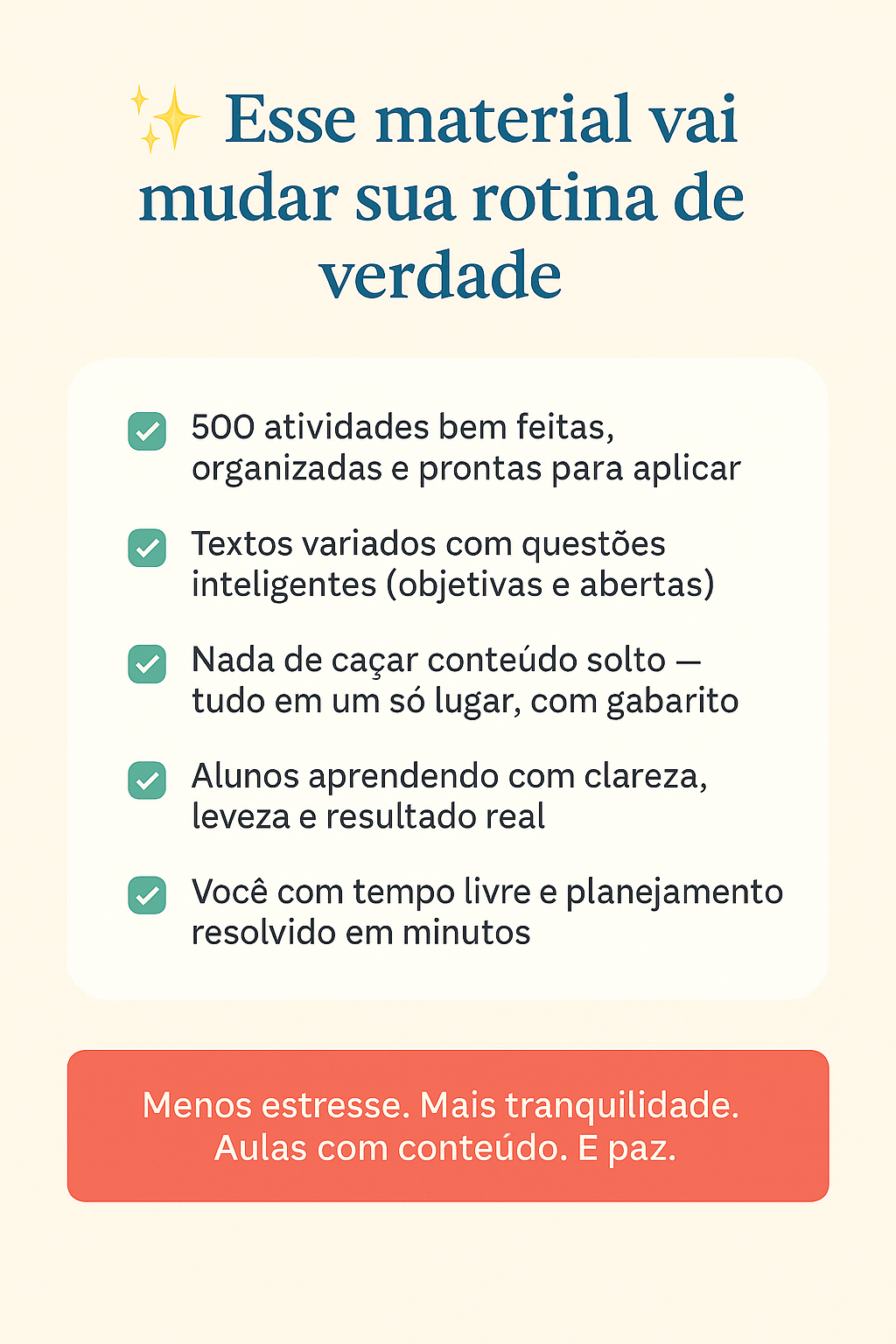 ✨ Esse material vai mudar sua rotina de verdade

☑ 500 atividades bem feitas, organizadas e prontas para aplicar

☑ Textos variados com questões inteligentes (objetivas e abertas)

☑ Nada de caçar conteúdo solto — tudo em um só lugar, com gabarito

☑ Alunos aprendendo com clareza, leveza e resultado real

☑ Você com tempo livre e planejamento resolvido em minutos

Menos estresse. Mais tranquilidade. Aulas com conteúdo. E paz.